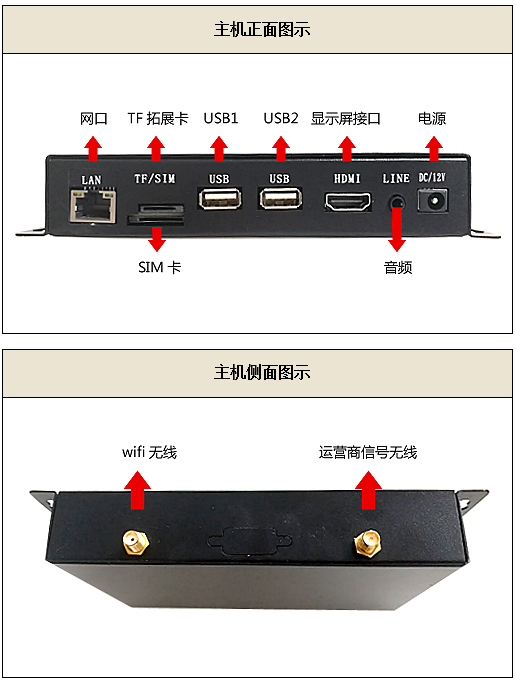 主机正面图示

网口 TF 拓展卡 USB1 USB2 显示屏接口 电源

LAN TF/SIM USB USB HDMI LINE DC/12V

SIM 卡

音频

主机侧面图示

wifi 无线

运营商信号无线